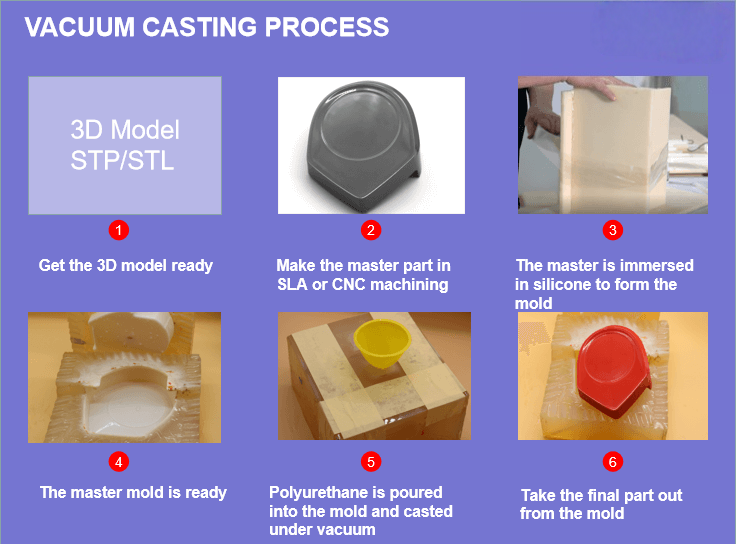 VACUUM CASTING PROCESS

3D Model STP/STL

1

Get the 3D model ready

2

Make the master part in SLA or CNC machining

3

The master is immersed in silicone to form the mold

4

The master mold is ready

5

Polyurethane is poured into the mold and casted under vacuum

6

Take the final part out from the mold